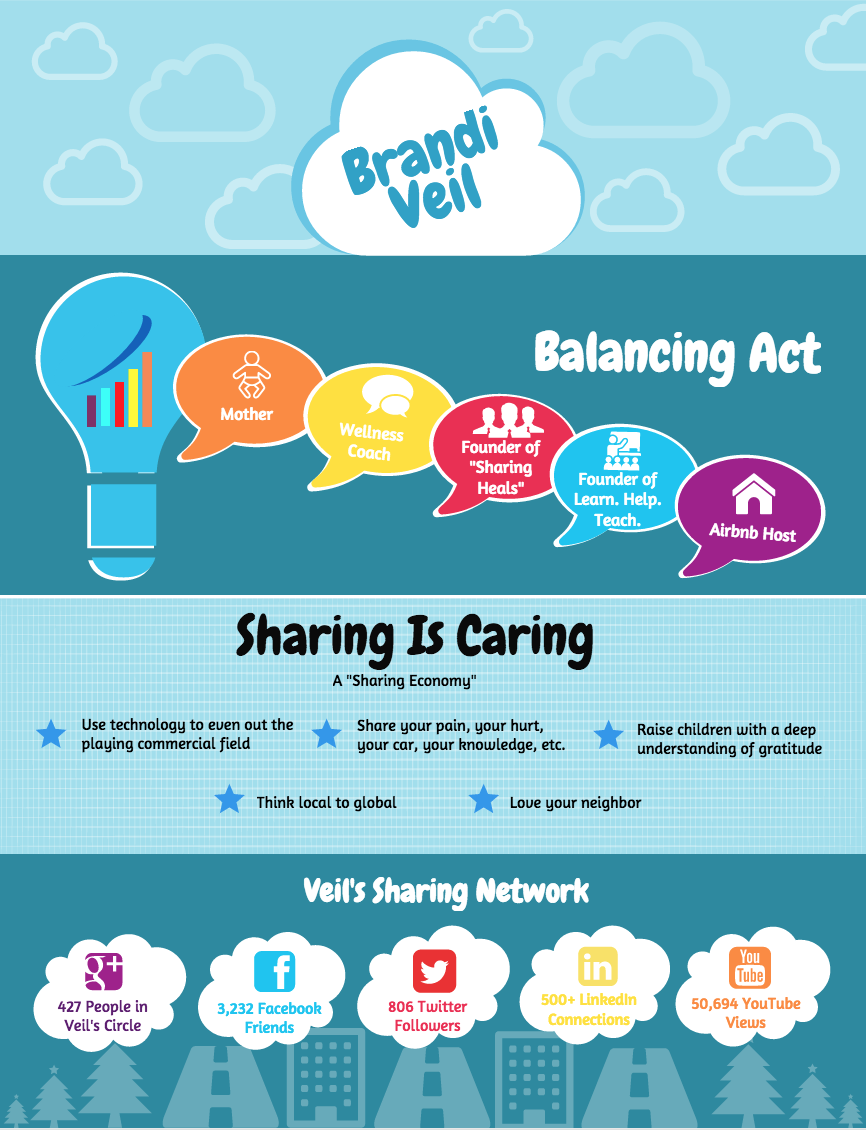 Brandi Veil

Balancing Act

Mother

Wellness Coach

Founder of "Sharing Heals"

Founder of Learn. Help. Teach.

Airbnb Host

Sharing Is Caring

A "Sharing Economy"

Use technology to even out the playing commercial field

Share your pain, your hurt, your car, your knowledge, etc.

Raise children with a deep understanding of gratitude

Think local to global

Love your neighbor

Veil's Sharing Network

g+
427 People in Veil's Circle

f
3,232 Facebook Friends

806 Twitter Followers

in
500+ LinkedIn Connections

You Tube
50,694 YouTube Views